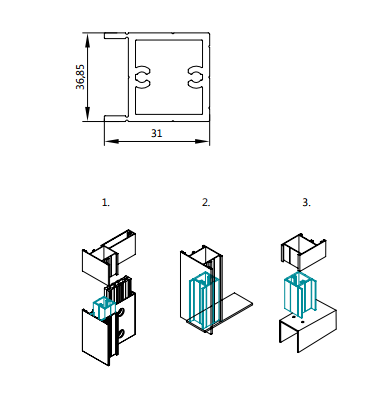 36,85

31

1.

2.

3.